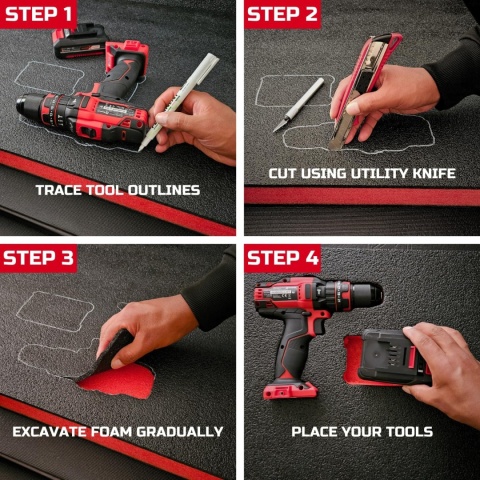 STEP 1

TRACE TOOL OUTLINES

STEP 2

CUT USING UTILITY KNIFE

STEP 3

EXCAVATE FOAM GRADUALLY

STEP 4

PLACE YOUR TOOLS